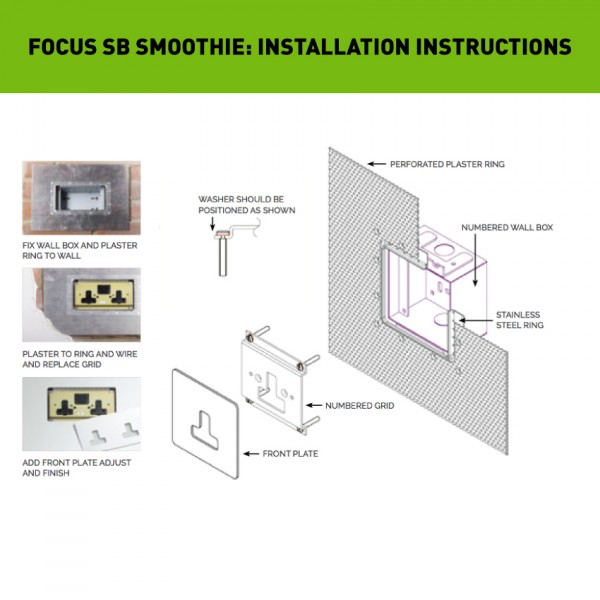 FOCUS SB SMOOTHIE: INSTALLATION INSTRUCTIONS

FIX WALL BOX AND PLASTER RING TO WALL

PLASTER TO RING AND WIRE AND REPLACE GRID

ADD FRONT PLATE ADJUST AND FINISH

WASHER SHOULD BE POSITIONED AS SHOWN

PERFORATED PLASTER RING

NUMBERED WALL BOX

STAINLESS STEEL RING

NUMBERED GRID

FRONT PLATE